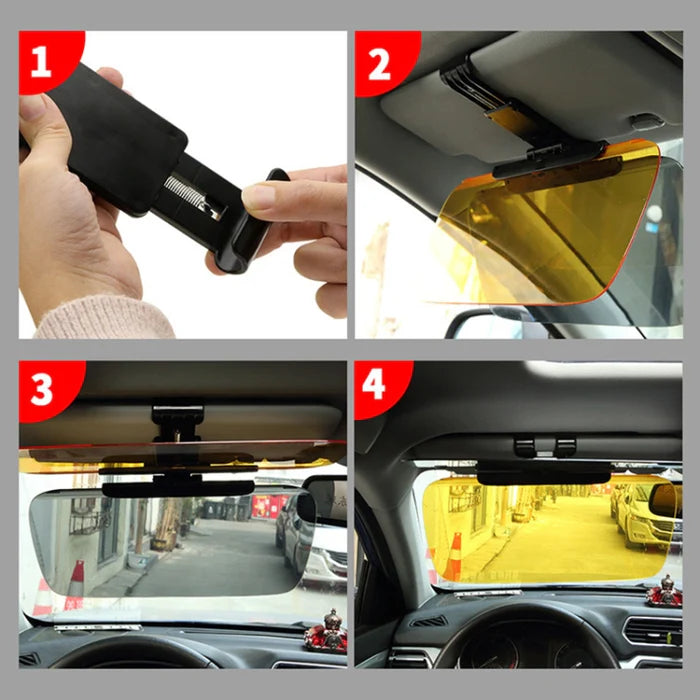 1

2

3

4